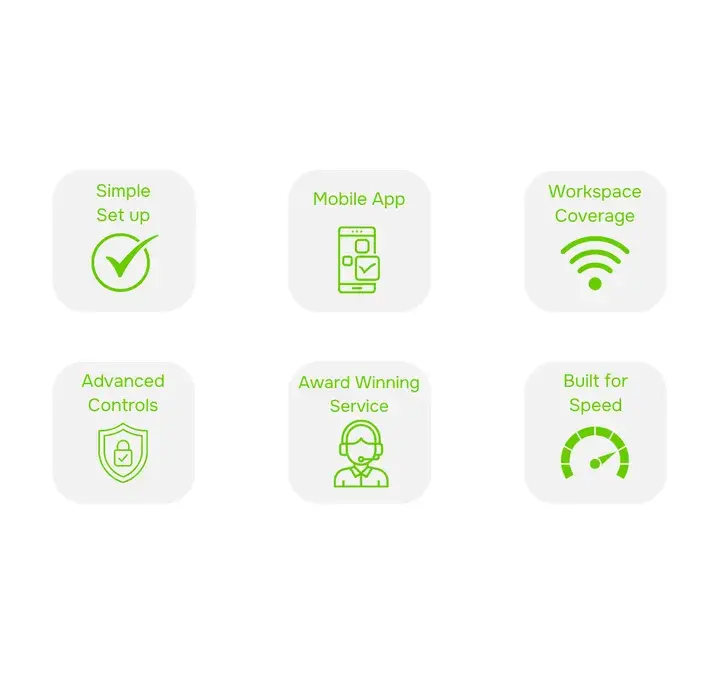 Simple Set up

Mobile App

Workspace Coverage

Advanced Controls

Award Winning Service

Built for Speed